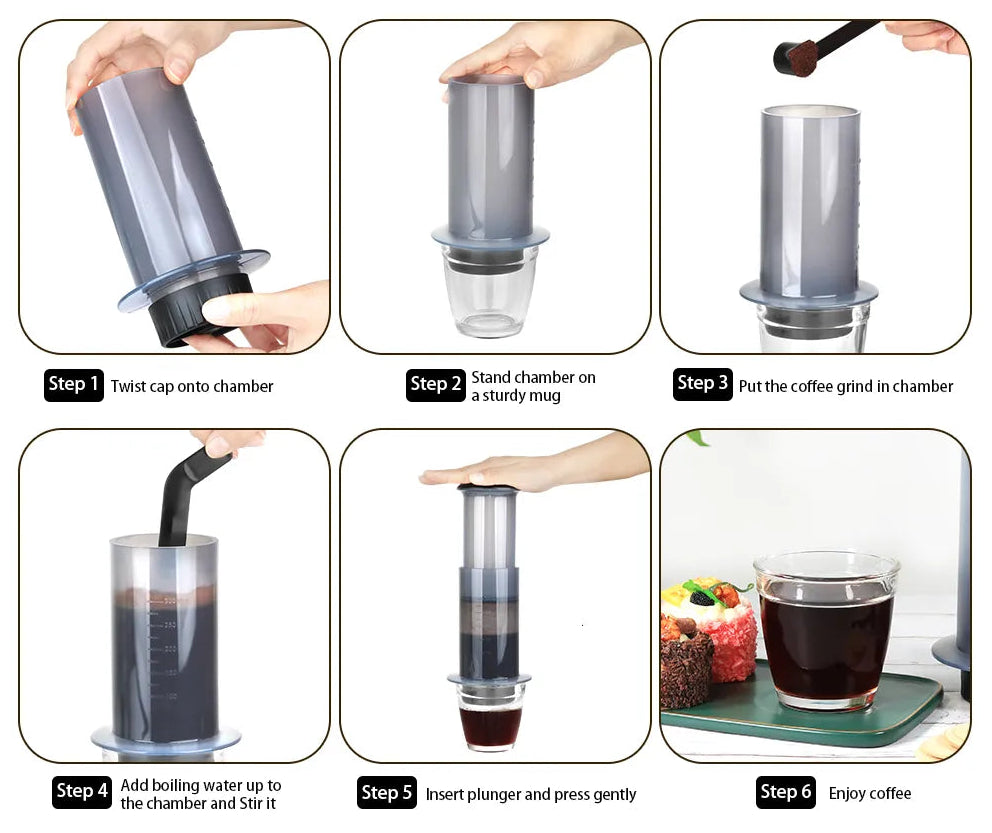 Step 1 Twist cap onto chamber

Step 2 Stand chamber on a sturdy mug

Step 3 Put the coffee grind in chamber

Step 4 Add boiling water up to the chamber and Stir it

Step 5 Insert plunger and press gently

Step 6 Enjoy coffee